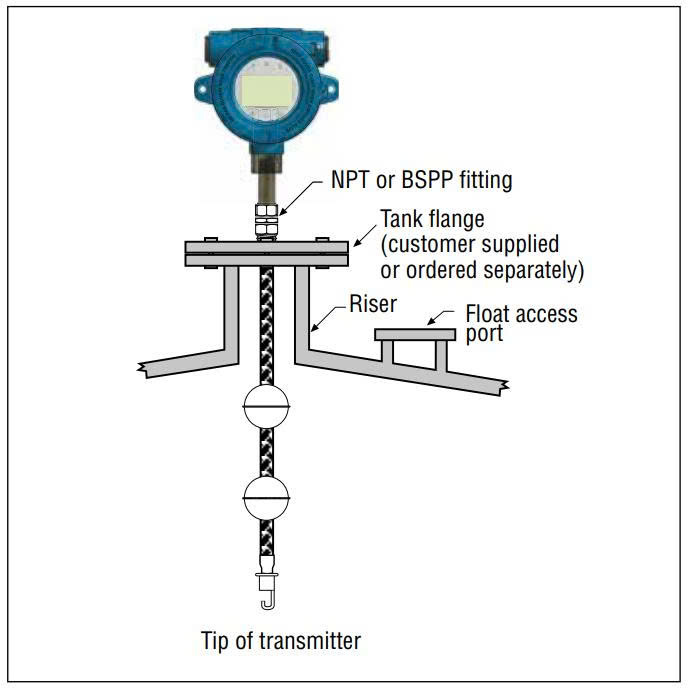 NPT or BSPP fitting

Tank flange (customer supplied or ordered separately)

Riser

Float access port

Tip of transmitter